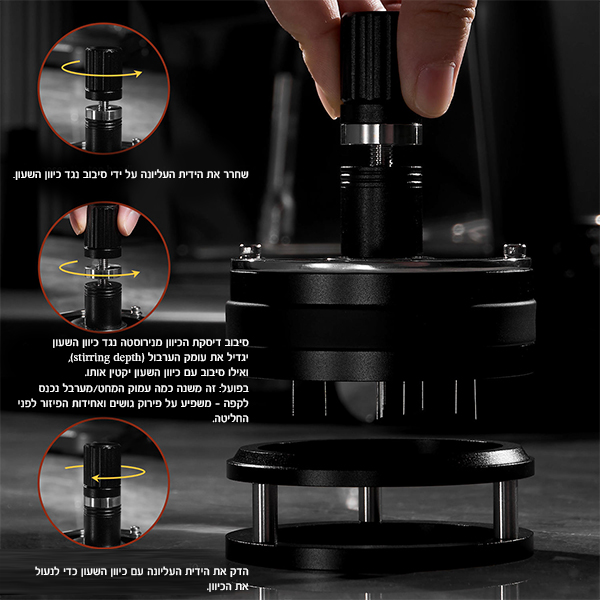 שחרר את הידית העליונה על ידי סיבוב נגד כיוון השעון.

סיבוב דיסקת הכיוון מנירוסטה נגד כיוון השעון יגדיל את עומק הערבול (stirring depth), ואילו סיבוב עם כיוון השעון יקטין אותו.
בפועל: זה משנה כמה עמוק המחט/מערבל נכנס לקפה - משפיע על פירוק גושים ואחידות הפיזור לפני החליטה.

הדק את הידית העליונה עם כיוון השעון כדי לנעול את הכיוון.